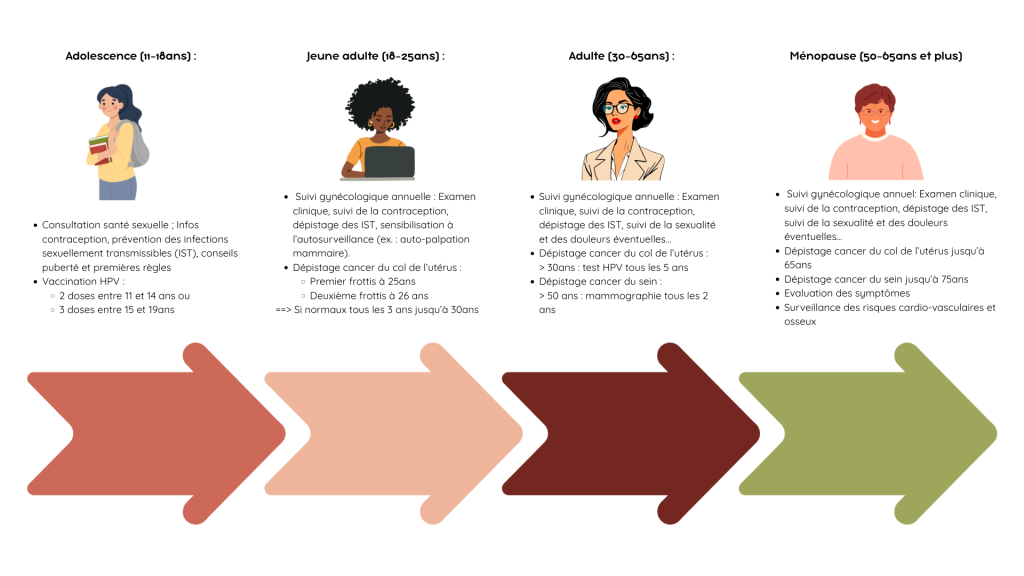 Adolescence (11-18ans) :

- Consultation santé sexuelle ; Infos contraception, prévention des infections sexuellement transmissibles (IST), conseils puberté et premières règles
- Vaccination HPV :
  - 2 doses entre 11 et 14 ans ou
  - 3 doses entre 15 et 19ans

Jeune adulte (18-25ans) :

- Suivi gynécologique annuelle : Examen clinique, suivi de la contraception, dépistage des IST, sensibilisation à l'autosurveillance (ex. : auto-palpation mammaire).
- Dépistage cancer du col de l'utérus :
  - Premier frottis à 25ans
  - Deuxième frottis à 26 ans

==> Si normaux tous les 3 ans jusqu'à 30ans

Adulte (30-65ans) :

- Suivi gynécologique annuelle : Examen clinique, suivi de la contraception, dépistage des IST, suivi de la sexualité et des douleurs éventuelles...
- Dépistage cancer du col de l'utérus : > 30ans : test HPV tous les 5 ans
- Dépistage cancer du sein : > 50 ans : mammographie tous les 2 ans

Ménopause (50-65ans et plus)

- Suivi gynécologique annuel: Examen clinique, suivi de la contraception, dépistage des IST, suivi de la sexualité et des douleurs éventuelles...
- Dépistage cancer du col de l'utérus jusqu'à 65ans
- Dépistage cancer du sein jusqu'à 75ans
- Evaluation des symptômes
- Surveillance des risques cardio-vasculaires et osseux